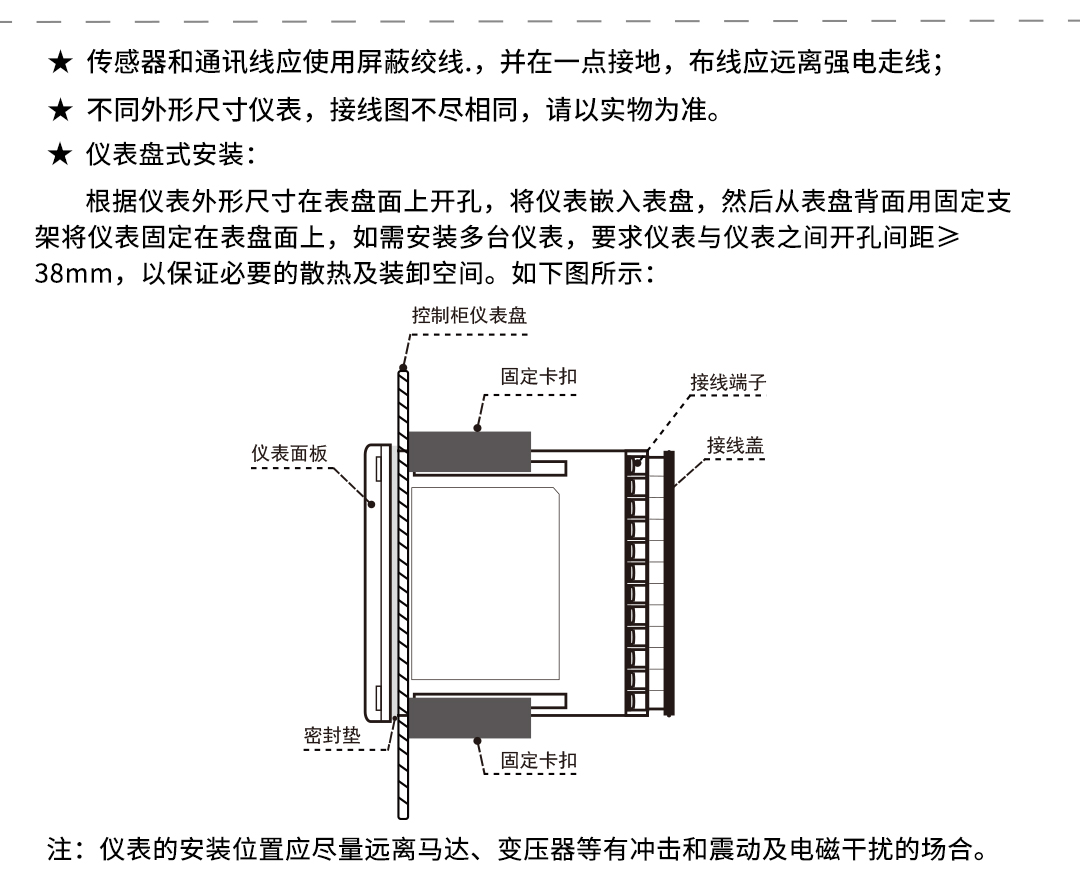 ★ 传感器和通讯线应使用屏蔽绞线.，并在一点接地，布线应远离强电走线；

★ 不同外形尺寸仪表，接线图不尽相同，请以实物为准。

★ 仪表盘式安装：

根据仪表外形尺寸在表盘面上开孔，将仪表嵌入表盘，然后从表盘背面用固定支架将仪表固定在表盘面上，如需安装多台仪表，要求仪表与仪表之间开孔间距≥38mm，以保证必要的散热及装卸空间。如下图所示：

控制柜仪表盘

固定卡扣

接线端子

接线盖

仪表面板

密封垫

固定卡扣

注：仪表的安装位置应尽量远离马达、变压器等有冲击和震动及电磁干扰的场合。